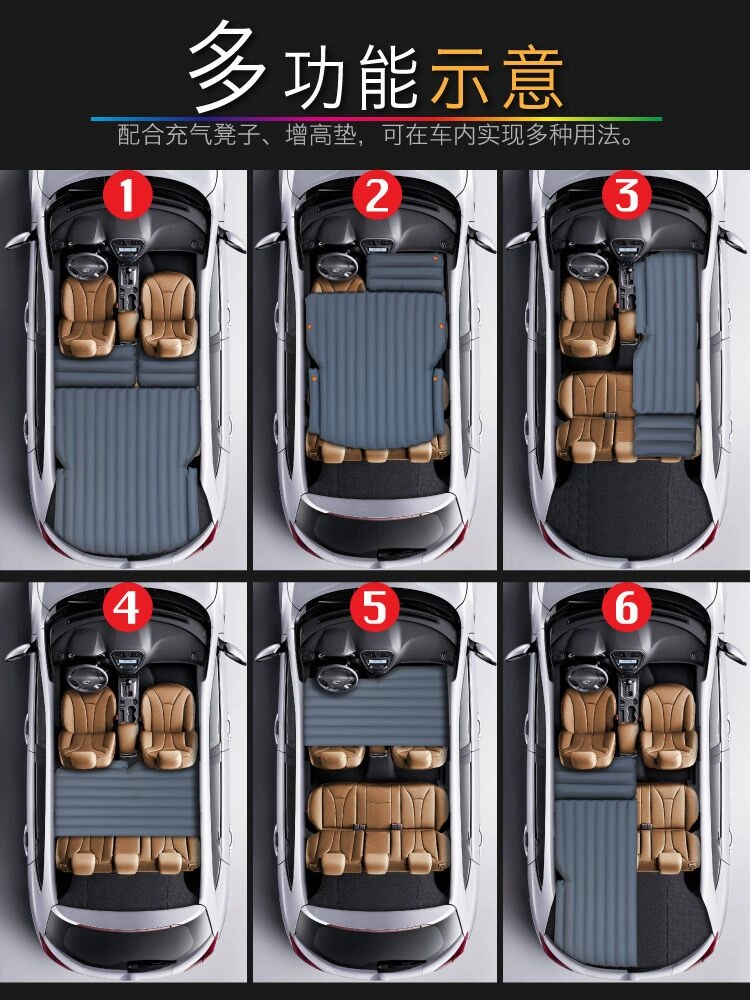 多功能示意

配合充气凳子、增高垫，可在车内实现多种用法。

1

2

3

4

5

6